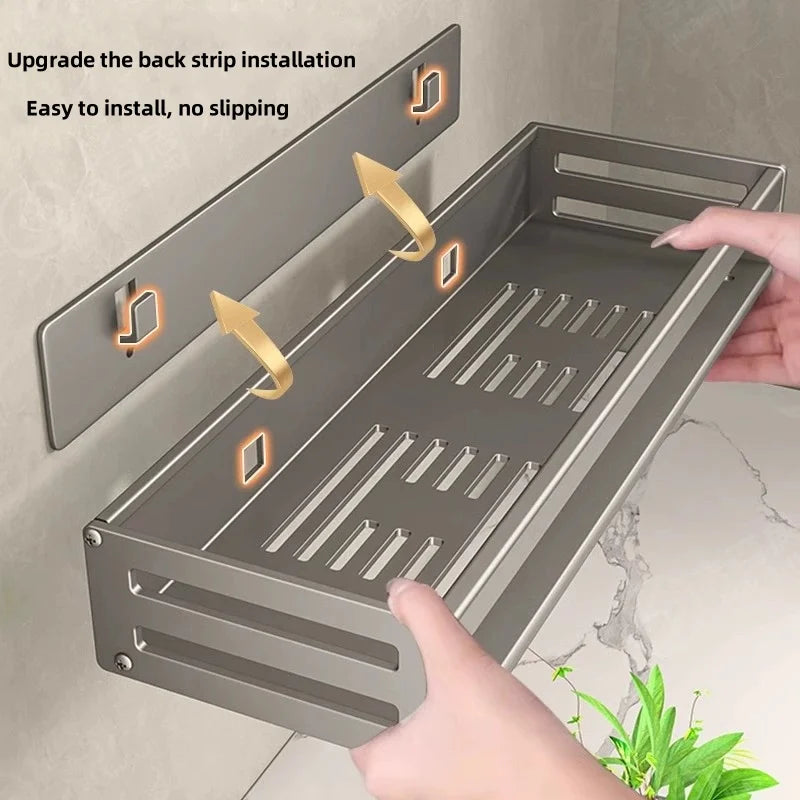 Upgrade the back strip installation

Easy to install, no slipping